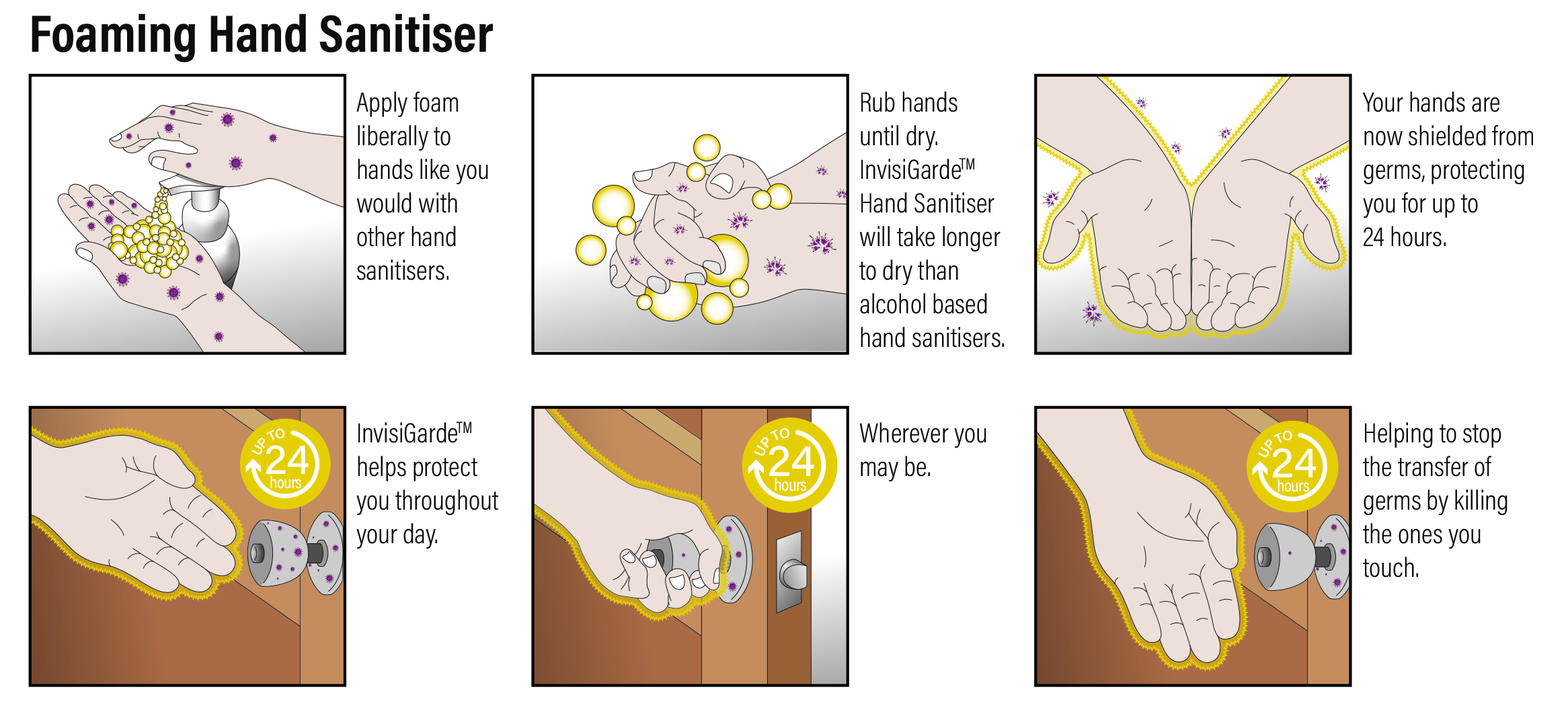 Foaming Hand Sanitiser

Apply foam liberally to hands like you would with other hand sanitisers.

Rub hands until dry. InvisiGarde™ Hand Sanitiser will take longer to dry than alcohol based hand sanitisers.

Your hands are now shielded from germs, protecting you for up to 24 hours.

UP TO 24 hours

InvisiGarde™ helps protect you throughout your day.

UP TO 24 hours

Wherever you may be.

UP TO 24 hours

Helping to stop the transfer of germs by killing the ones you touch.